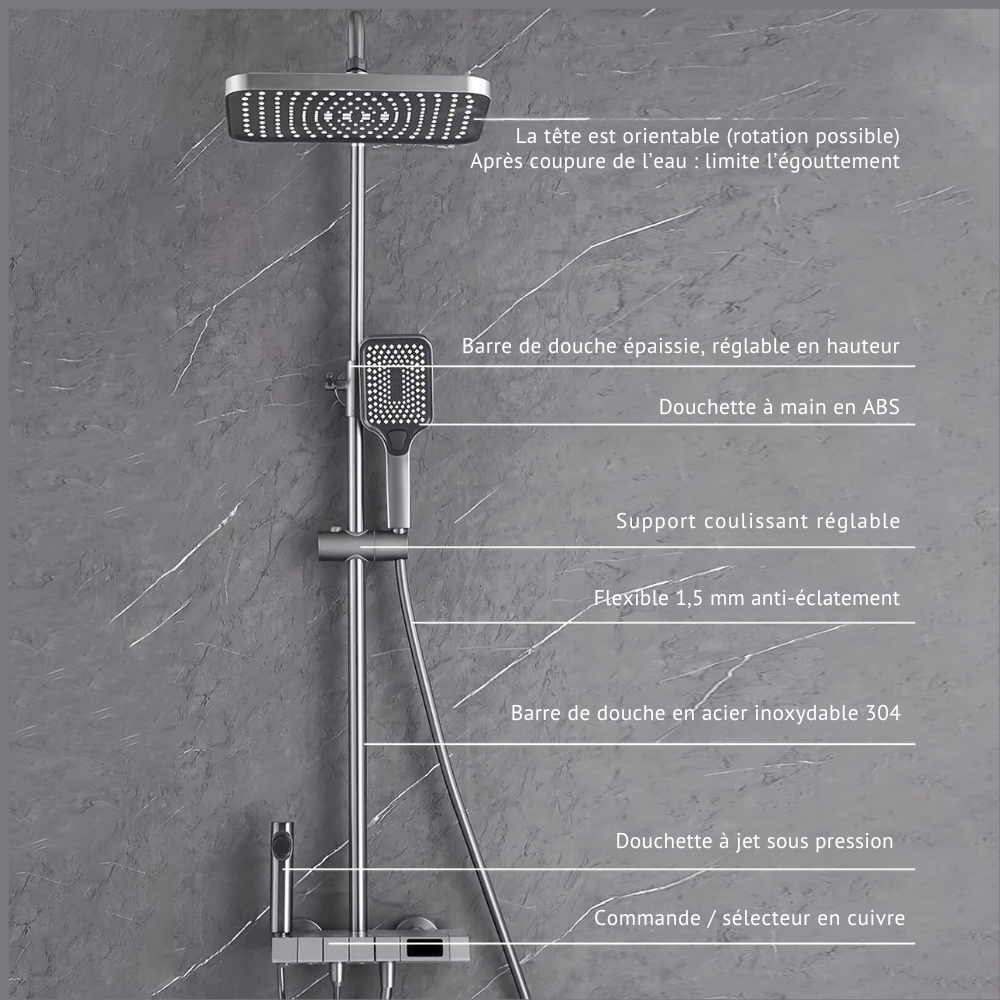 La tête est orientable (rotation possible)
Après coupure de l'eau : limite l'égouttement

Barre de douche épaissie, réglable en hauteur

Douchette à main en ABS

Support coulissant réglable

Flexible 1,5 mm anti-éclatement

Barre de douche en acier inoxydable 304

Douchette à jet sous pression

Commande / sélecteur en cuivre