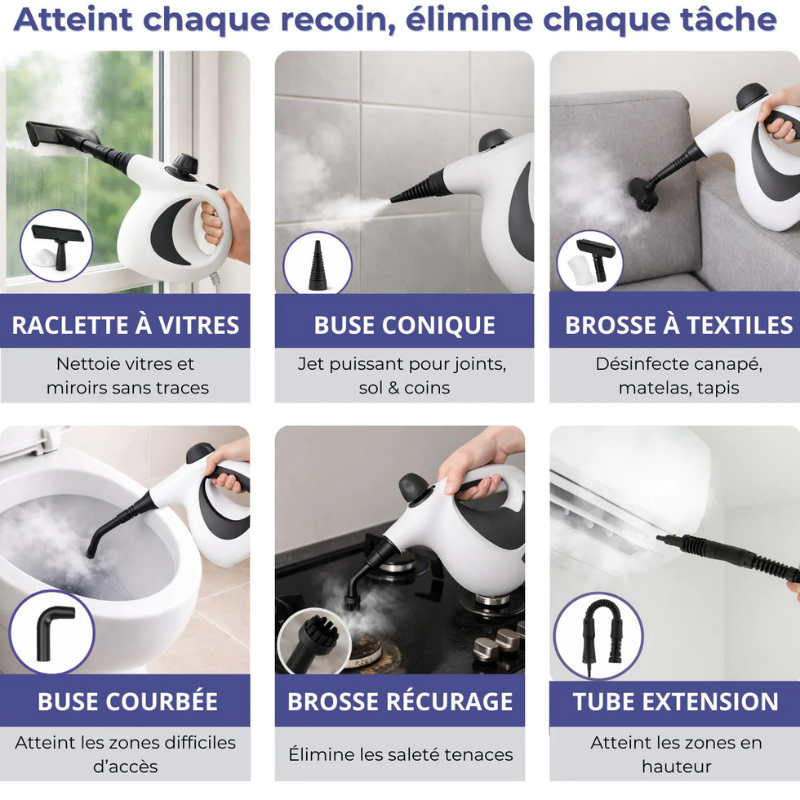 Atteint chaque recoin, élimine chaque tâche

RACLETTE À VITRES

Nettoie vitres et miroirs sans traces

BUSE CONIQUE

Jet puissant pour joints, sol & coins

BROSSE À TEXTILES

Désinfecte canapé, matelas, tapis

BUSE COURBÉE

Atteint les zones difficiles d'accès

BROSSE RÉCURAGE

Élimine les saleté tenaces

TUBE EXTENSION

Atteint les zones en hauteur